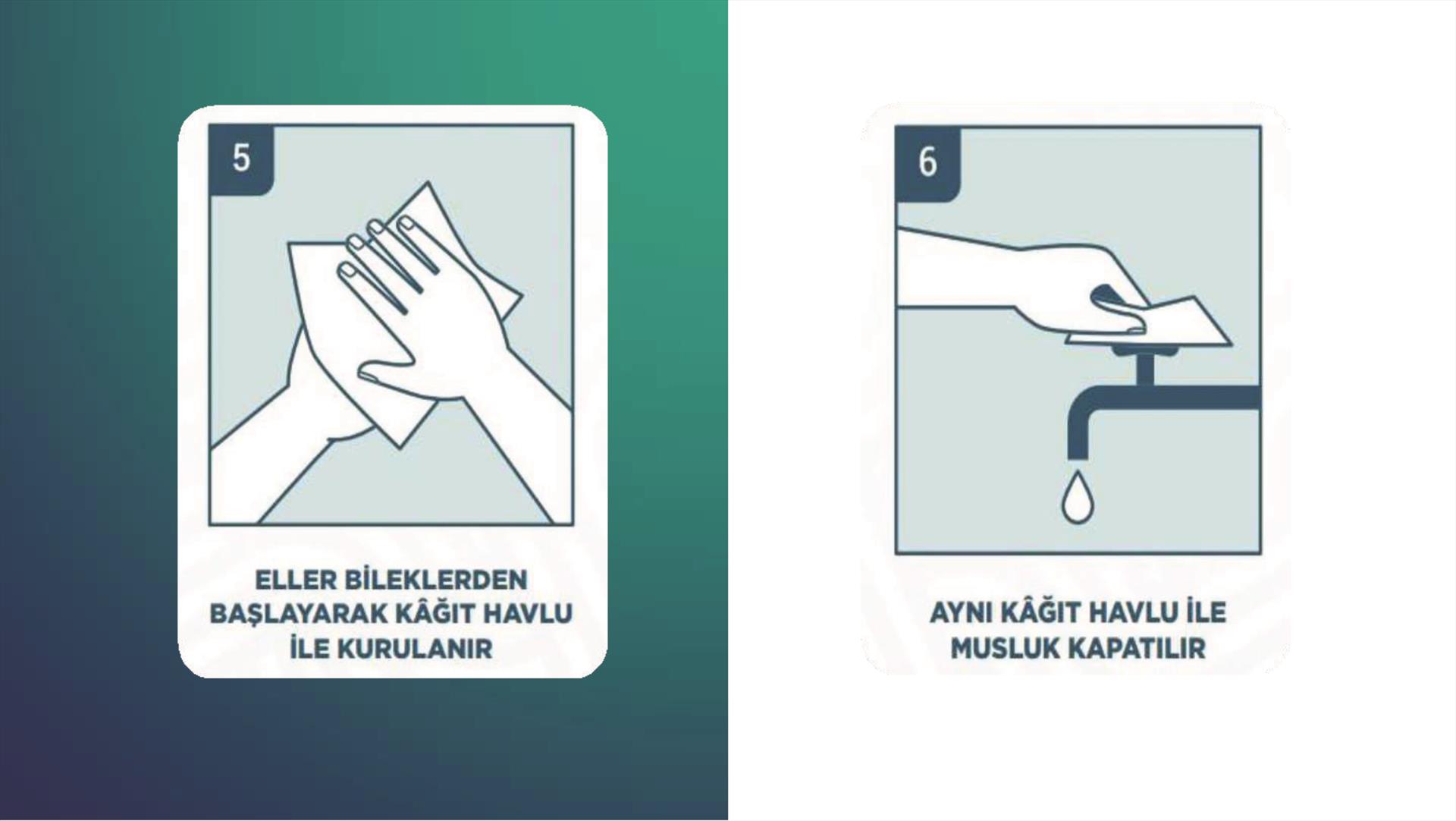 5

ELLER BİLEKLERDEN BAŞLAYARAK KÂĞIT HAVLU İLE KURULANIR

6

AYNI KÂĞIT HAVLU İLE MUSLUK KAPATILIR